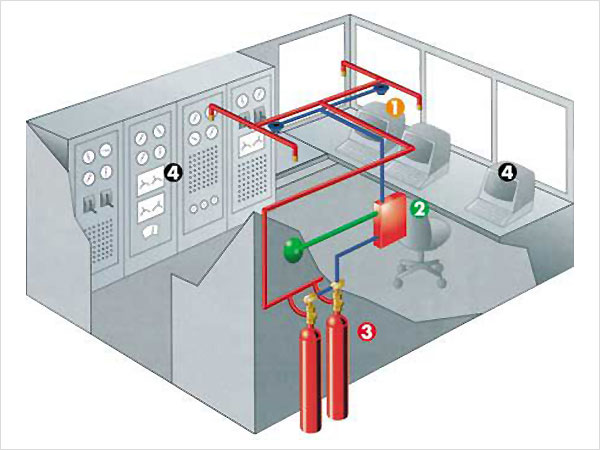 1
4
2
4
3